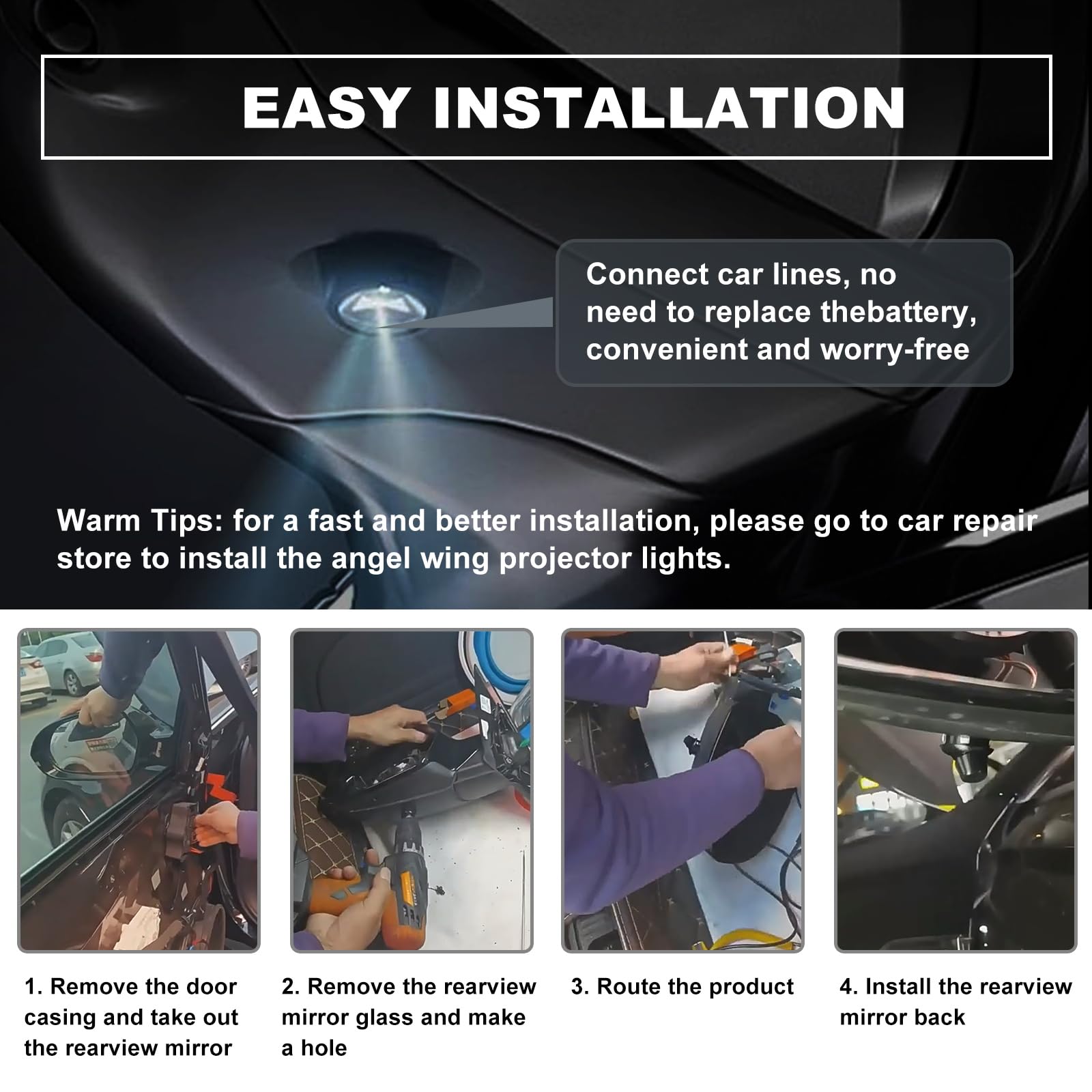 EASY INSTALLATION

Connect car lines, no need to replace thebattery, convenient and worry-free

Warm Tips: for a fast and better installation, please go to car repair store to install the angel wing projector lights.

1. Remove the door casing and take out the rearview mirror

2. Remove the rearview mirror glass and make a hole

3. Route the product

4. Install the rearview mirror back